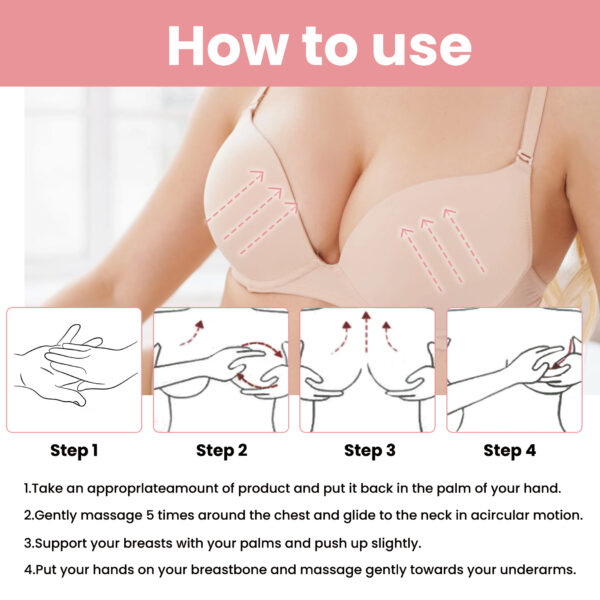 How to use

Step 1

Step 2

Step 3

Step 4

1.Take an approprlateamount of product and put it back in the palm of your hand.

2.Gently massage 5 times around the chest and glide to the neck in acircular motion.

3.Support your breasts with your palms and push up slightly.

4.Put your hands on your breastbone and massage gently towards your underarms.