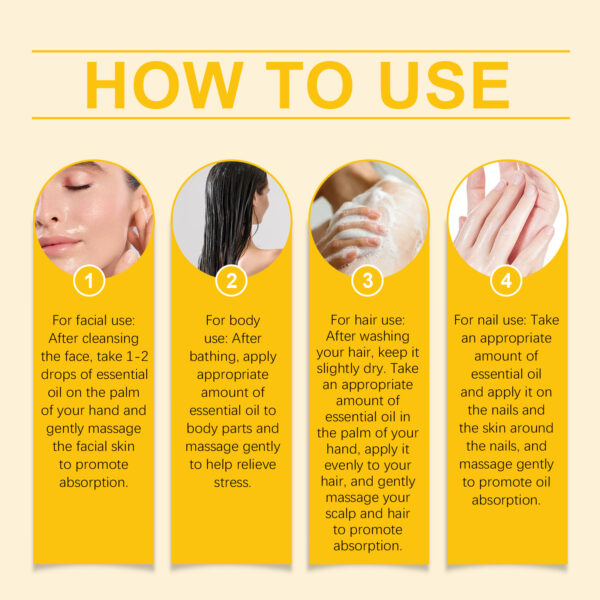 HOW TO USE

1

For facial use: After cleansing the face, take 1-2 drops of essential oil on the palm of your hand and gently massage the facial skin to promote absorption.

2

For body use: After bathing, apply appropriate amount of essential oil to body parts and massage gently to help relieve stress.

3

For hair use: After washing your hair, keep it slightly dry. Take an appropriate amount of essential oil in the palm of your hand, apply it evenly to your hair, and gently massage your scalp and hair to promote absorption.

4

For nail use: Take an appropriate amount of essential oil and apply it on the nails and the skin around the nails, and massage gently to promote oil absorption.