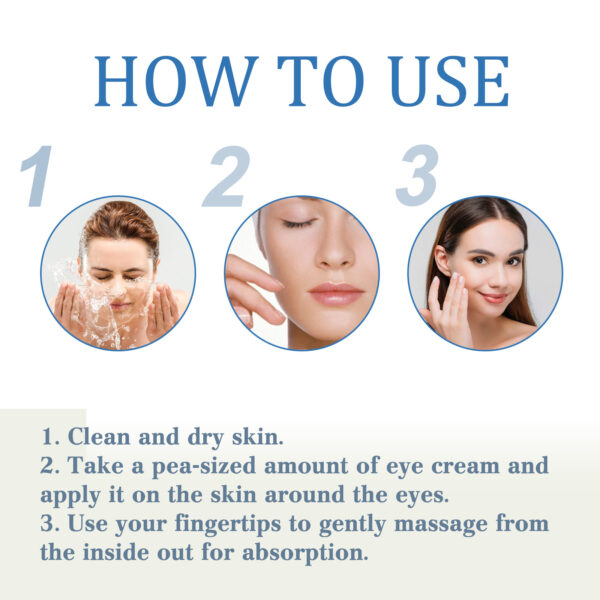 HOW TO USE

1

2

3

1. Clean and dry skin.
2. Take a pea-sized amount of eye cream and apply it on the skin around the eyes.
3. Use your fingertips to gently massage from the inside out for absorption.