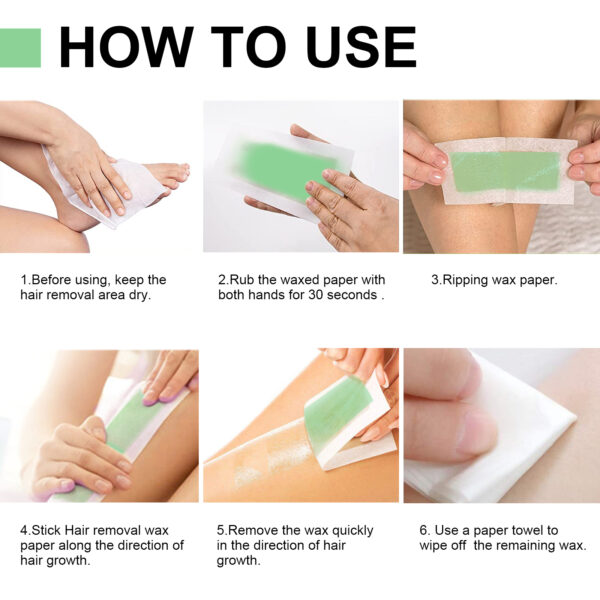 HOW TO USE

1.Before using, keep the hair removal area dry.

2.Rub the waxed paper with both hands for 30 seconds .

3.Ripping wax paper.

4.Stick Hair removal wax paper along the direction of hair growth.

5.Remove the wax quickly in the direction of hair growth.

6. Use a paper towel to wipe off the remaining wax.