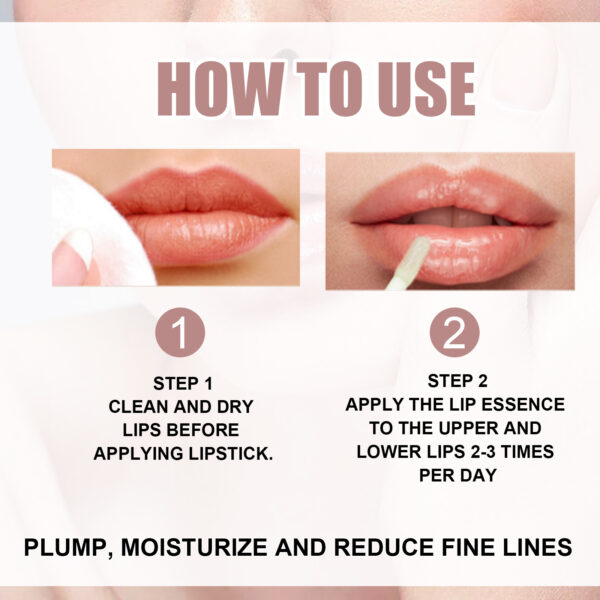 HOW TO USE

1

STEP 1
CLEAN AND DRY LIPS BEFORE APPLYING LIPSTICK.

2

STEP 2
APPLY THE LIP ESSENCE TO THE UPPER AND LOWER LIPS 2-3 TIMES PER DAY

PLUMP, MOISTURIZE AND REDUCE FINE LINES