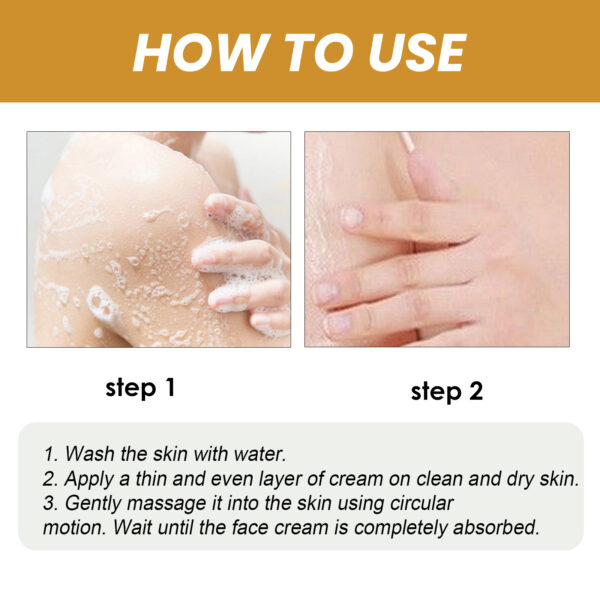 HOW TO USE

step 1

step 2

1. Wash the skin with water.
2. Apply a thin and even layer of cream on clean and dry skin.
3. Gently massage it into the skin using circular motion. Wait until the face cream is completely absorbed.