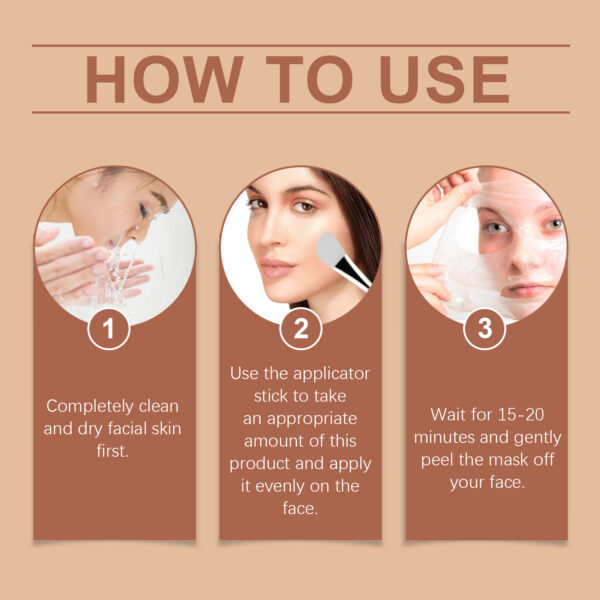 HOW TO USE

1

Completely clean and dry facial skin first.

2

Use the applicator stick to take an appropriate amount of this product and apply it evenly on the face.

3

Wait for 15-20 minutes and gently peel the mask off your face.